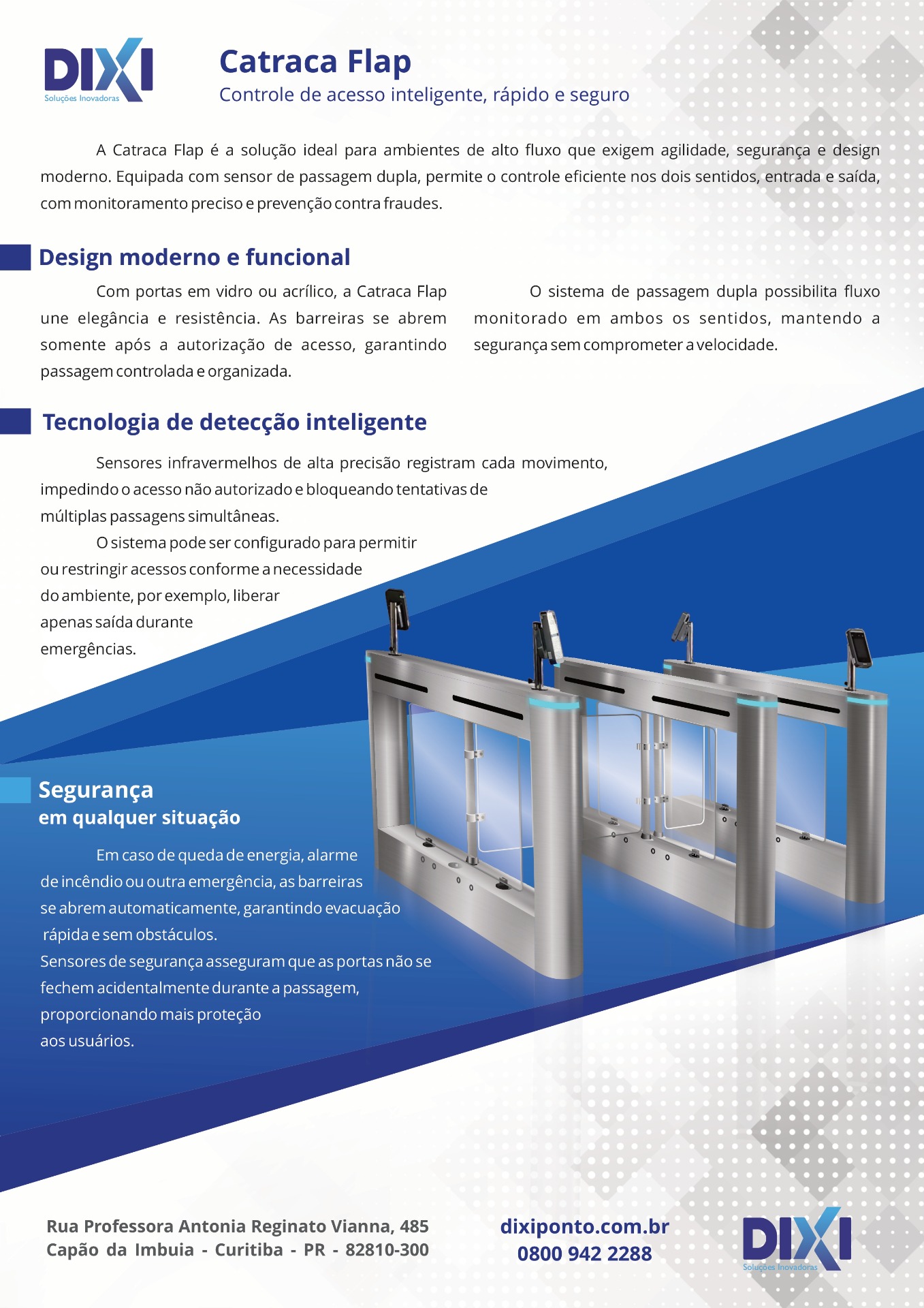 DIXI
Soluções Inovadoras

Catraca Flap
Controle de acesso inteligente, rápido e seguro

A Catraca Flap é a solução ideal para ambientes de alto fluxo que exigem agilidade, segurança e design moderno. Equipada com sensor de passagem dupla, permite o controle eficiente nos dois sentidos, entrada e saída, com monitoramento preciso e prevenção contra fraudes.

Design moderno e funcional

Com portas em vidro ou acrílico, a Catraca Flap une elegância e resistência. As barreiras se abrem somente após a autorização de acesso, garantindo passagem controlada e organizada.

O sistema de passagem dupla possibilita fluxo monitorado em ambos os sentidos, mantendo a segurança sem comprometer a velocidade.

Tecnologia de detecção inteligente

Sensores infravermelhos de alta precisão registram cada movimento, impedindo o acesso não autorizado e bloqueando tentativas de múltiplas passagens simultâneas.

O sistema pode ser configurado para permitir ou restringir acessos conforme a necessidade do ambiente, por exemplo, liberar apenas saída durante emergências.

Segurança
em qualquer situação

Em caso de queda de energia, alarme de incêndio ou outra emergência, as barreiras se abrem automaticamente, garantindo evacuação rápida e sem obstáculos.
Sensores de segurança asseguram que as portas não se fechem acidentalmente durante a passagem, proporcionando mais proteção aos usuários.

Rua Professora Antonia Reginato Vianna, 485
Capão da Imbuia - Curitiba - PR - 82810-300

dixiponto.com.br
0800 942 2288

DIXI
Soluções Inovadoras